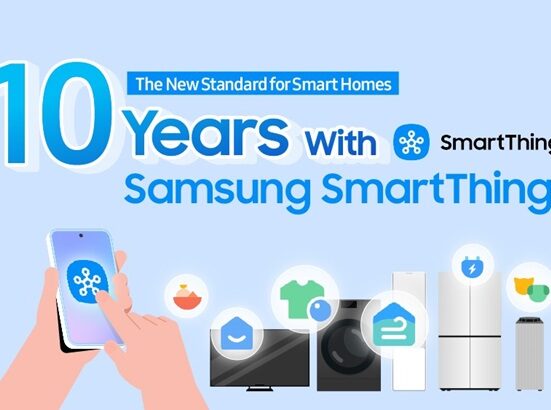 The New Standard for Smart Homes

10 Years With SmartThing

Samsung SmartThing