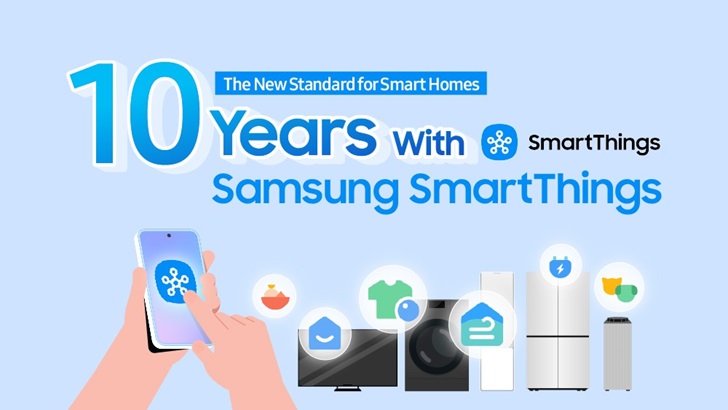 The New Standard for Smart Homes

10 Years With SmartThings
Samsung SmartThings